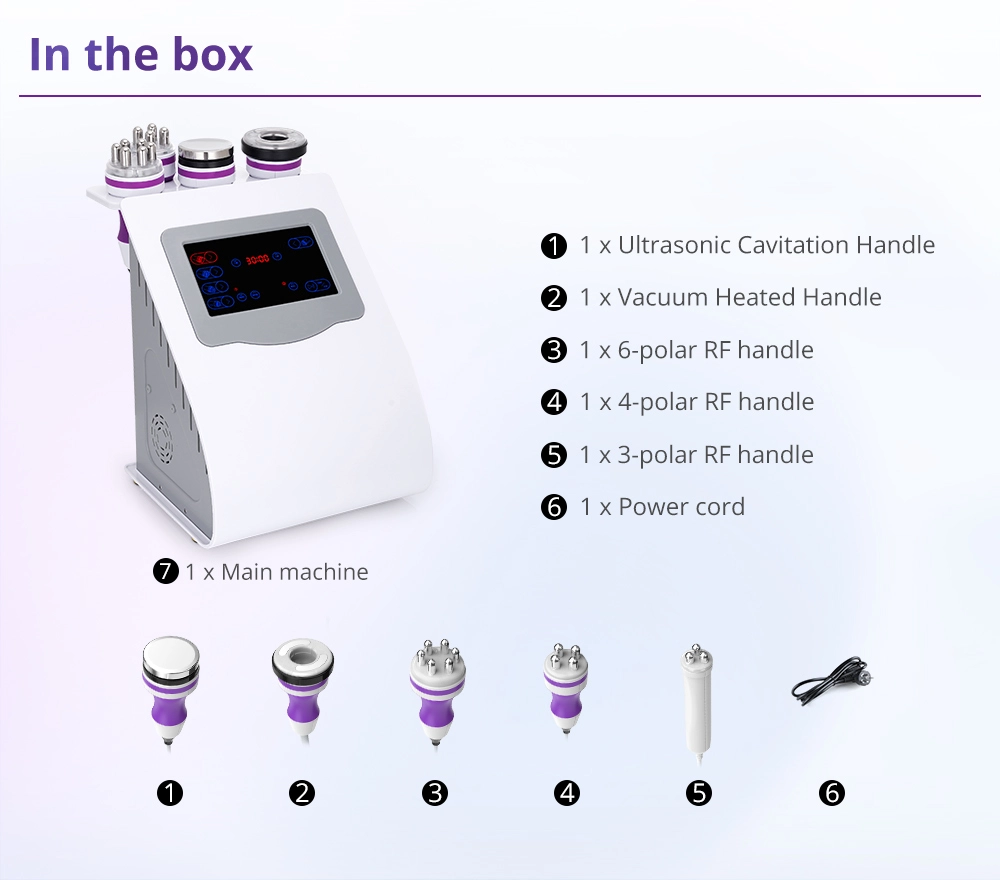 In the box

30:00

❶ 1 x Ultrasonic Cavitation Handle
❷ 1 x Vacuum Heated Handle
❸ 1 x 6-polar RF handle
❹ 1 x 4-polar RF handle
❺ 1 x 3-polar RF handle
❻ 1 x Power cord

❼ 1 x Main machine

❶ ❷ ❸ ❹ ❺ ❻